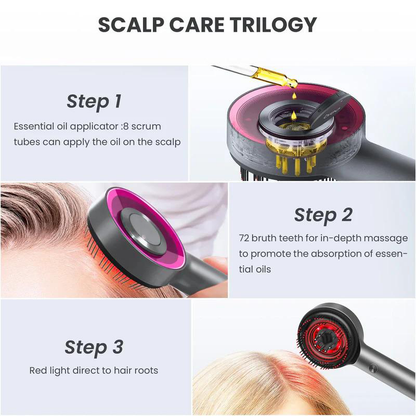 SCALP CARE TRILOGY

Step 1

Essential oil applicator :8 scrum tubes can apply the oil on the scalp

Step 2

72 bruth teeth for in-depth massage to promote the absorption of essential oils

Step 3

Red light direct to hair roots